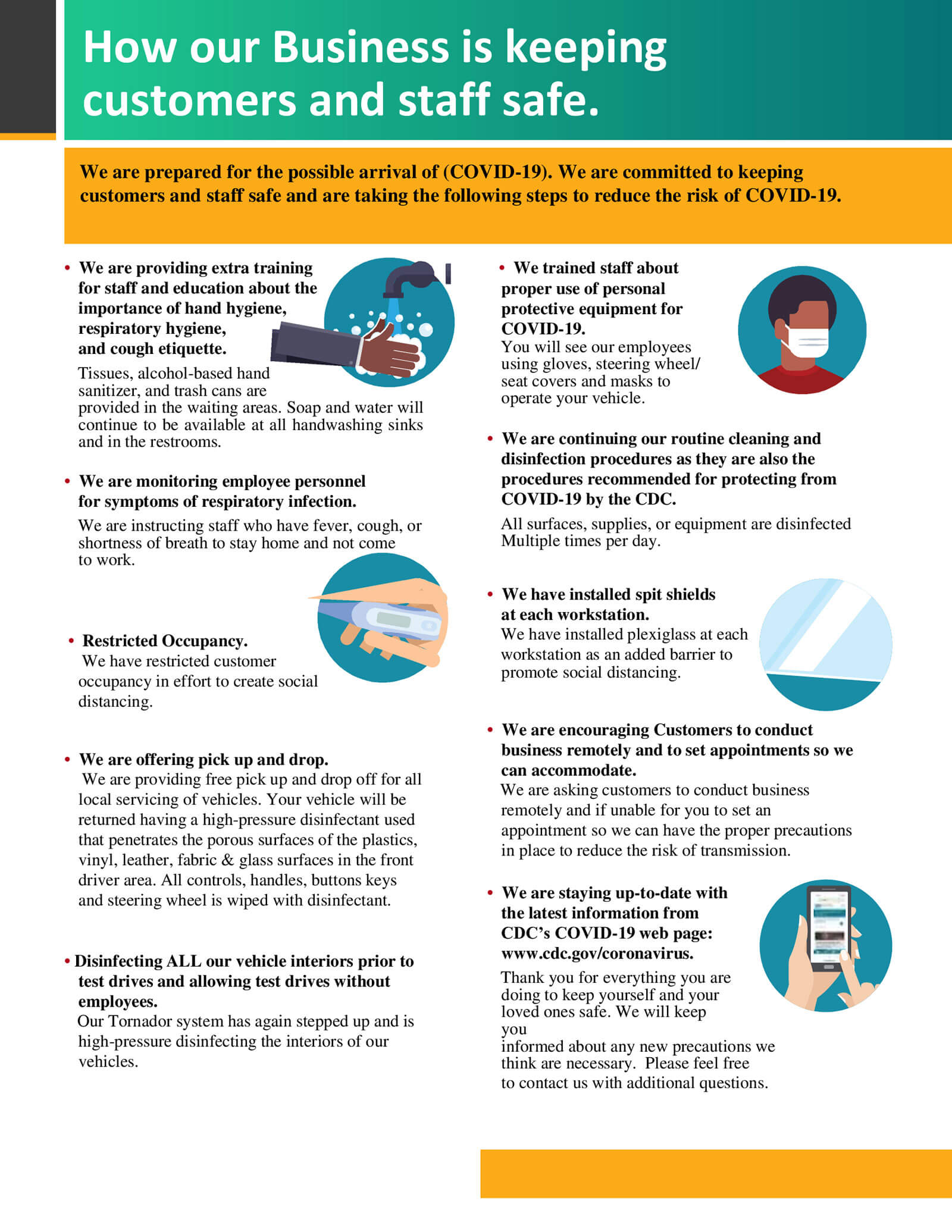 How our Business is keeping customers and staff safe.

We are prepared for the possible arrival of (COVID-19). We are committed to keeping customers and staff safe and are taking the following steps to reduce the risk of COVID-19.

• We are providing extra training for staff and education about the importance of hand hygiene, respiratory hygiene, and cough etiquette.
Tissues, alcohol-based hand sanitizer, and trash cans are provided in the waiting areas. Soap and water will continue to be available at all handwashing sinks and in the restrooms.

• We are monitoring employee personnel for symptoms of respiratory infection.
We are instructing staff who have fever, cough, or shortness of breath to stay home and not come to work.

• Restricted Occupancy.
We have restricted customer occupancy in effort to create social distancing.

• We are offering pick up and drop.
We are providing free pick up and drop off for all local servicing of vehicles. Your vehicle will be returned having a high-pressure disinfectant used that penetrates the porous surfaces of the plastics, vinyl, leather, fabric & glass surfaces in the front driver area. All controls, handles, buttons keys and steering wheel is wiped with disinfectant.

• Disinfecting ALL our vehicle interiors prior to test drives and allowing test drives without employees.
Our Tornador system has again stepped up and is high-pressure disinfecting the interiors of our vehicles.

• We trained staff about proper use of personal protective equipment for COVID-19.
You will see our employees using gloves, steering wheel/ seat covers and masks to operate your vehicle.

• We are continuing our routine cleaning and disinfection procedures as they are also the procedures recommended for protecting from COVID-19 by the CDC.
All surfaces, supplies, or equipment are disinfected Multiple times per day.

• We have installed spit shields at each workstation.
We have installed plexiglass at each workstation as an added barrier to promote social distancing.

• We are encouraging Customers to conduct business remotely and to set appointments so we can accommodate.
We are asking customers to conduct business remotely and if unable for you to set an appointment so we can have the proper precautions in place to reduce the risk of transmission.

• We are staying up-to-date with the latest information from CDC's COVID-19 web page: www.cdc.gov/coronavirus.
Thank you for everything you are doing to keep yourself and your loved ones safe. We will keep you
informed about any new precautions we think are necessary. Please feel free to contact us with additional questions.